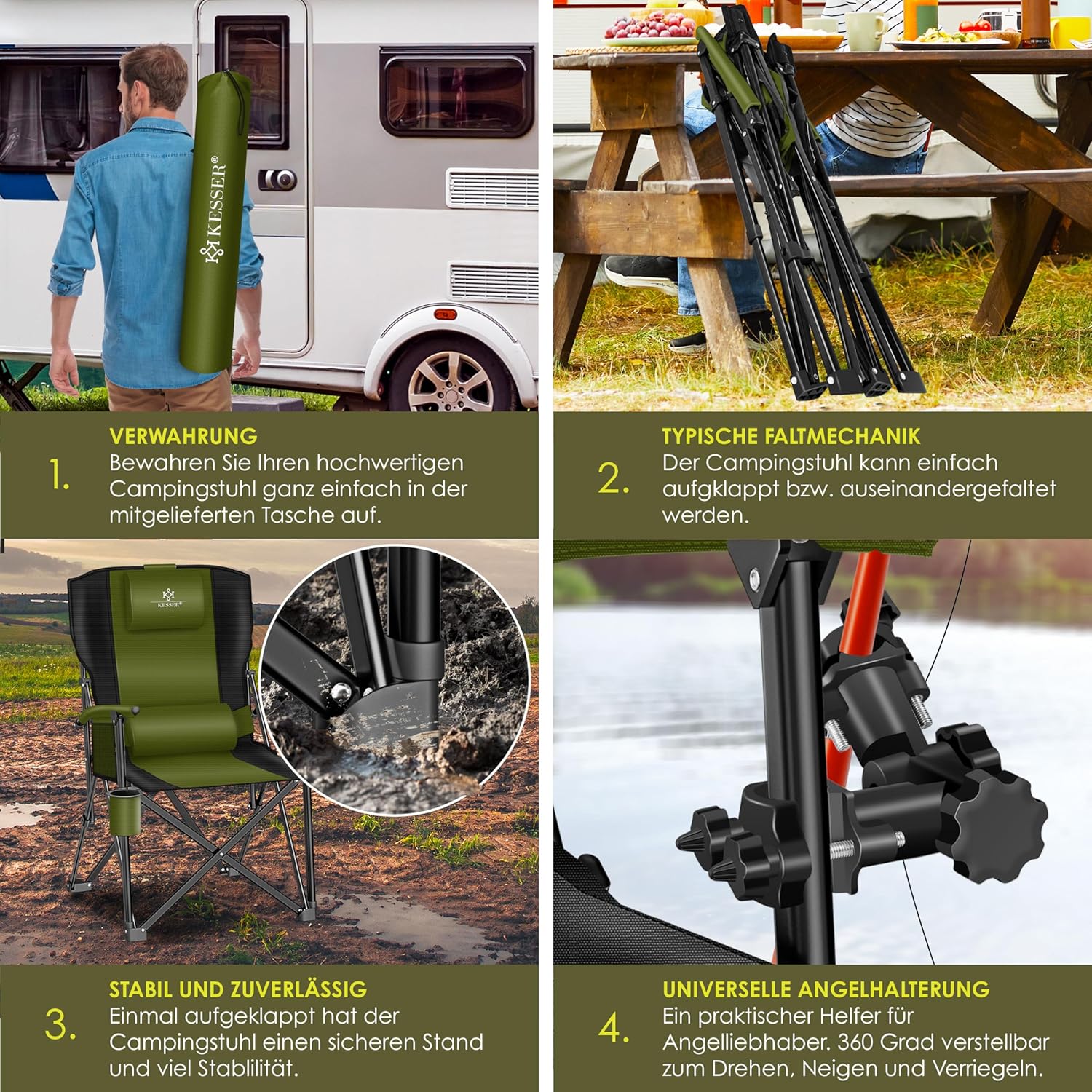 KESSER®

1.
VERWAHRUNG
Bewahren Sie Ihren hochwertigen Campingstuhl ganz einfach in der mitgelieferten Tasche auf.

2.
TYPISCHE FALTMECHANIK
Der Campingstuhl kann einfach aufgklappt bzw. auseinandergefaltet werden.

KESSER®

3.
STABIL UND ZUVERLÄSSIG
Einmal aufgeklappt hat der Campingstuhl einen sicheren Stand und viel Stablilität.

4.
UNIVERSELLE ANGELHALTERUNG
Ein praktischer Helfer für Angelliebhaber. 360 Grad verstellbar zum Drehen, Neigen und Verriegeln.