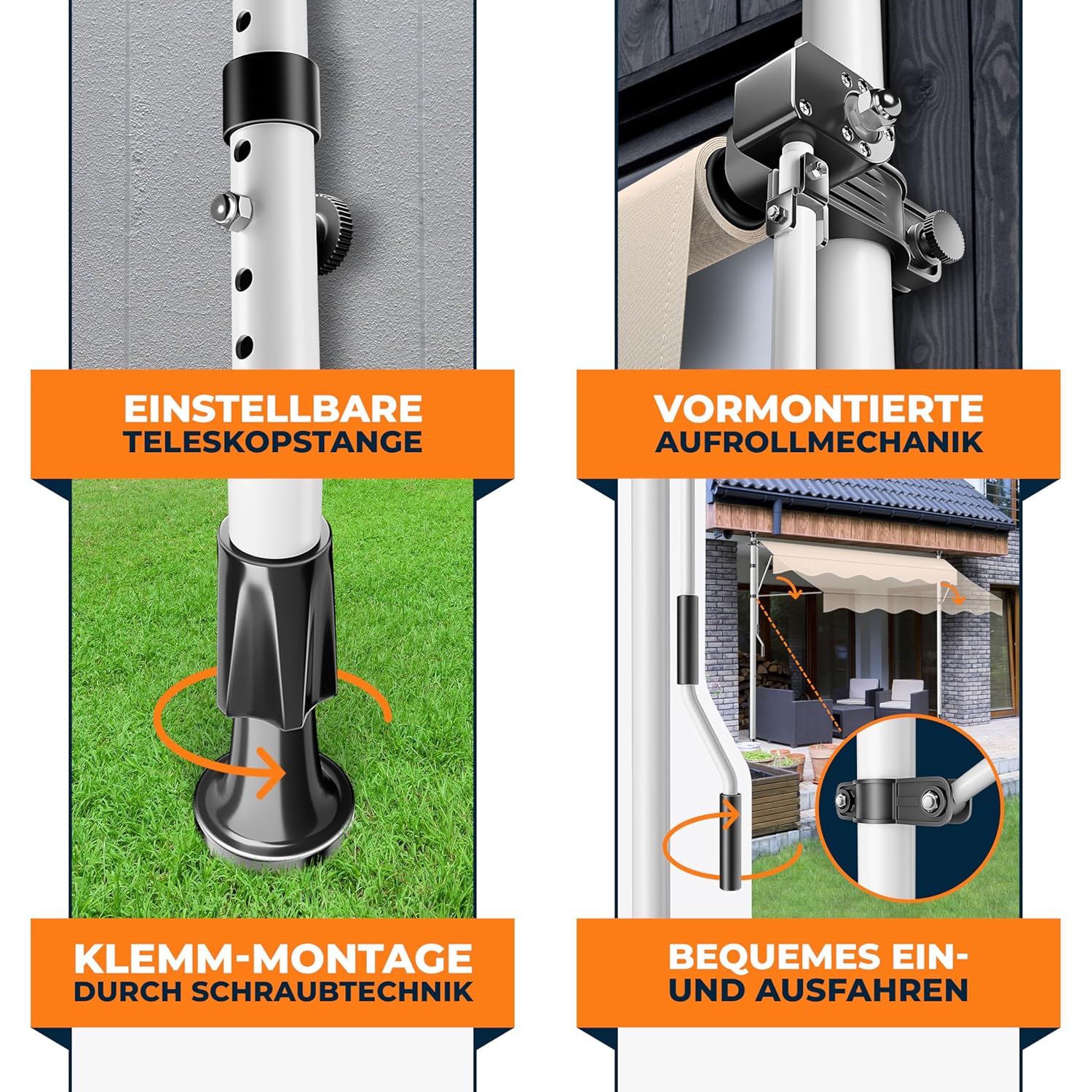 EINSTELLBARE
TELESKOPSTANGE

KLEMM-MONTAGE
DURCH SCHRAUBTECHNIK

VORMONTIERTE
AUFROLLMECHANIK

BEQUEMES EIN-
UND AUSFAHREN