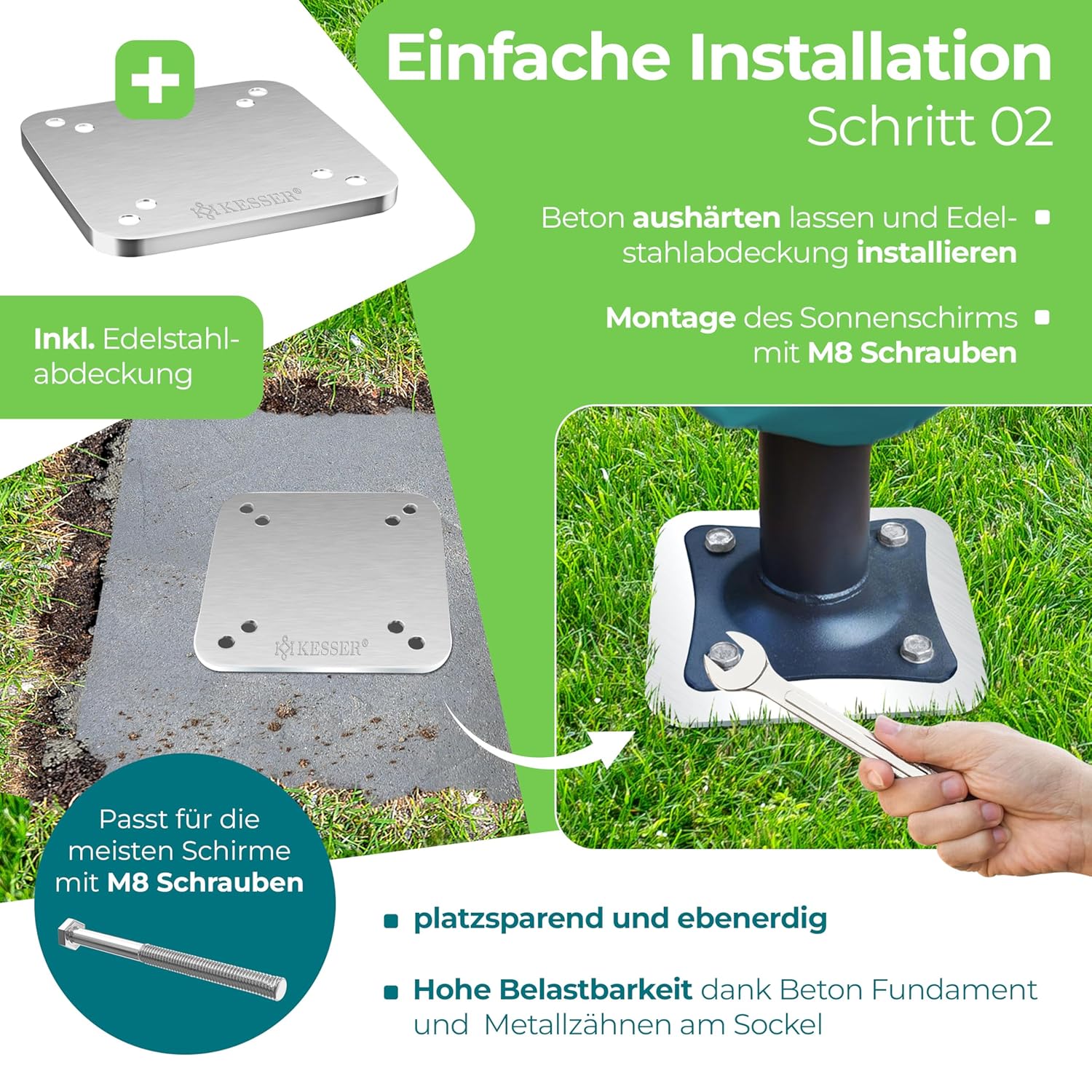 +

KESSER®

Einfache Installation
Schritt 02

Beton aushärten lassen und Edelstahlabdeckung installieren

Montage des Sonnenschirms mit M8 Schrauben

Inkl. Edelstahlabdeckung

KESSER®

Passt für die meisten Schirme mit M8 Schrauben

platzsparend und ebenerdig

Hohe Belastbarkeit dank Beton Fundament und Metallzähnen am Sockel